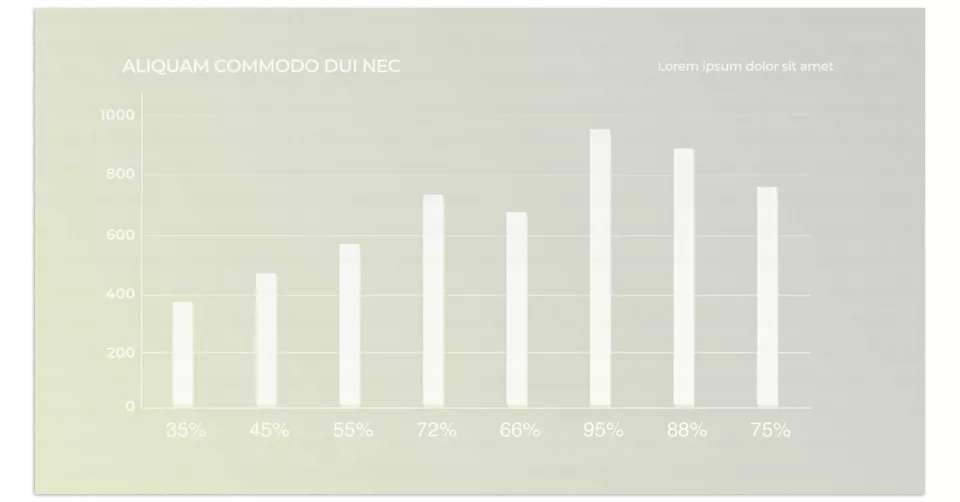 ALIQUAM COMMODO DUI NEC

Lorem ipsum dolor sit amet

1000
800
600
400
200
0

35% 45% 55% 72% 66% 95% 88% 75%