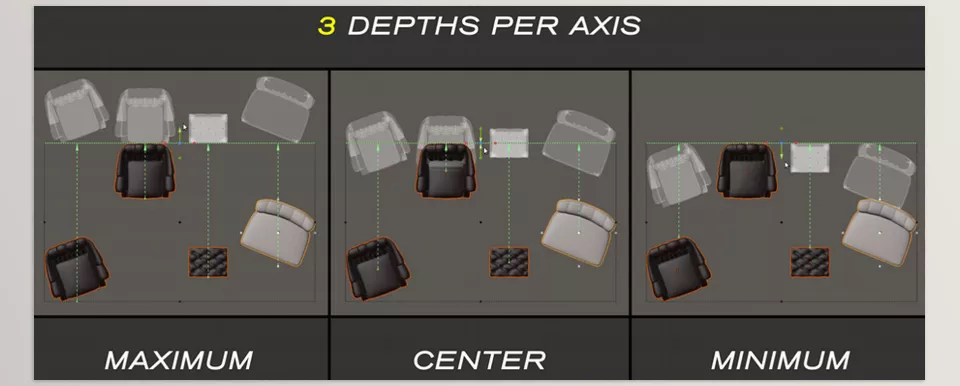 3 DEPTHS PER AXIS

MAXIMUM

CENTER

MINIMUM