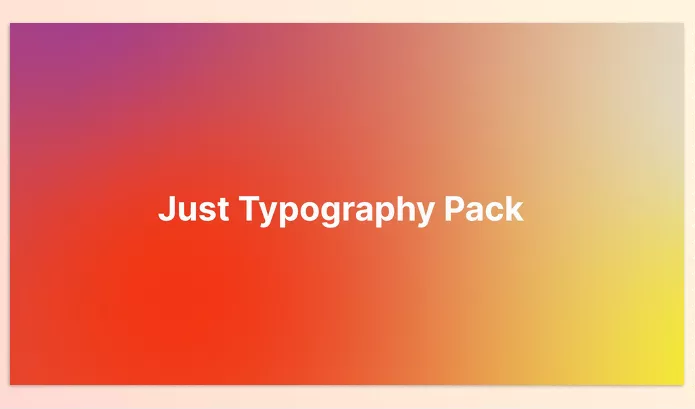 Just Typography Pack