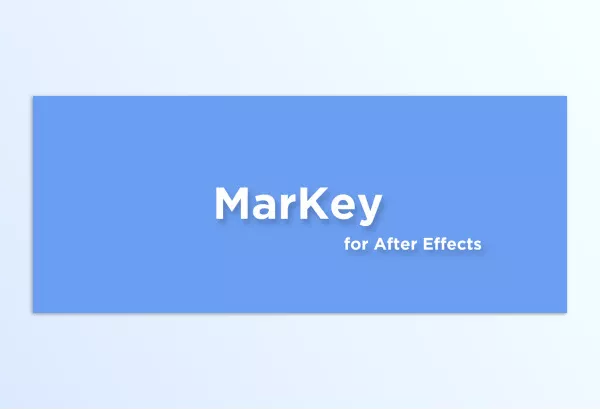 MarKey
for After Effects